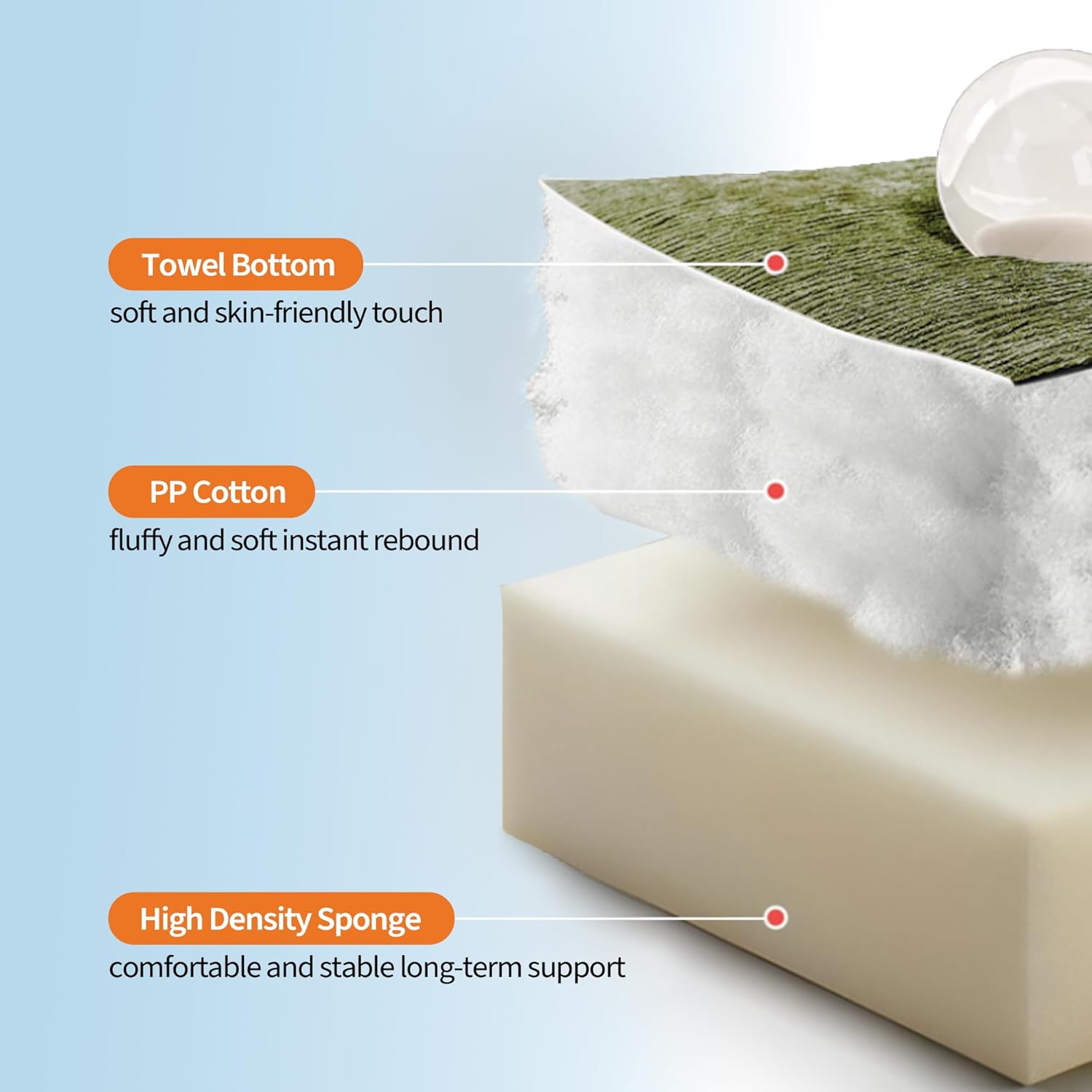 Towel Bottom
soft and skin-friendly touch

PP Cotton
fluffy and soft instant rebound

High Density Sponge
comfortable and stable long-term support