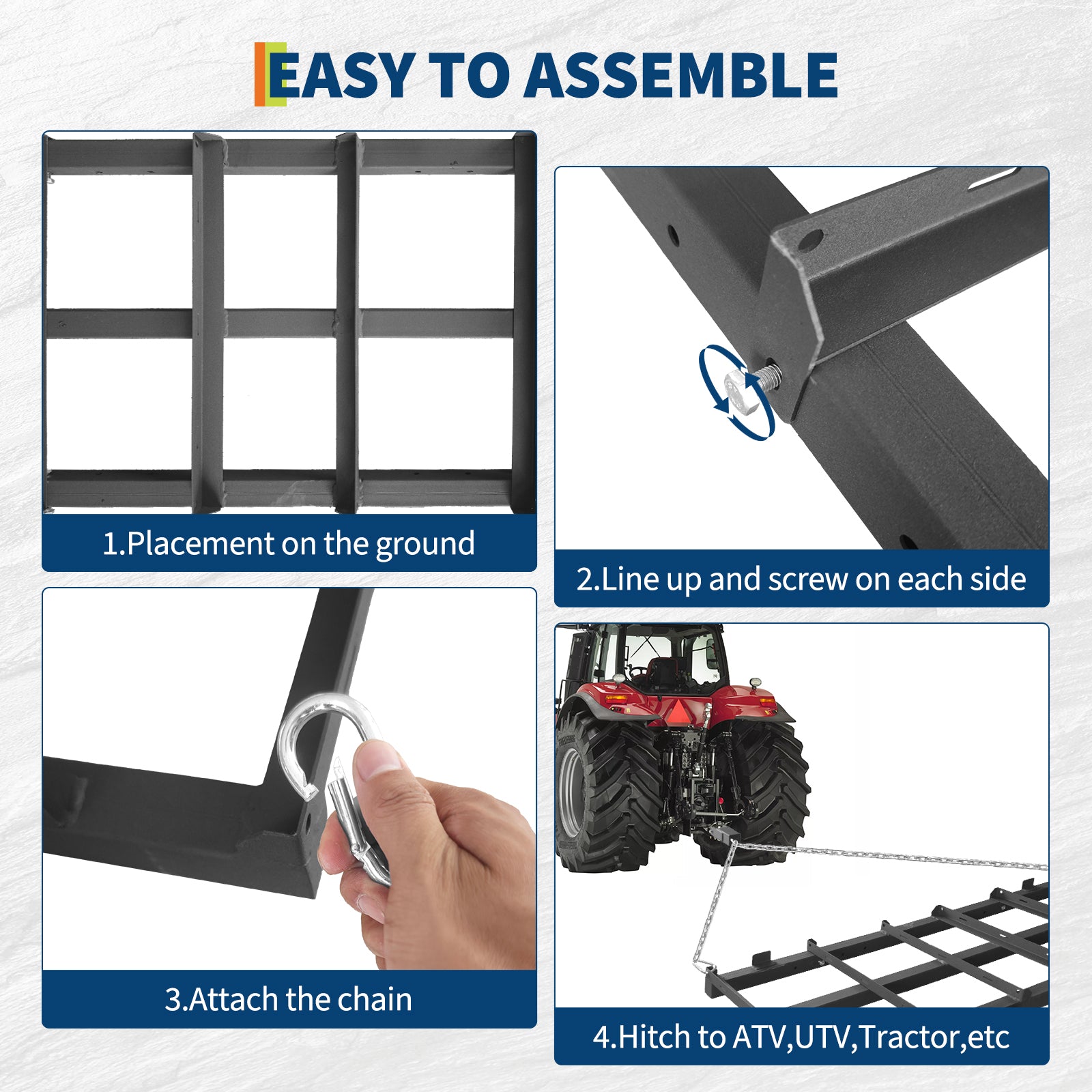 EASY TO ASSEMBLE

1.Placement on the ground

2.Line up and screw on each side

3.Attach the chain

4.Hitch to ATV,UTV,Tractor,etc