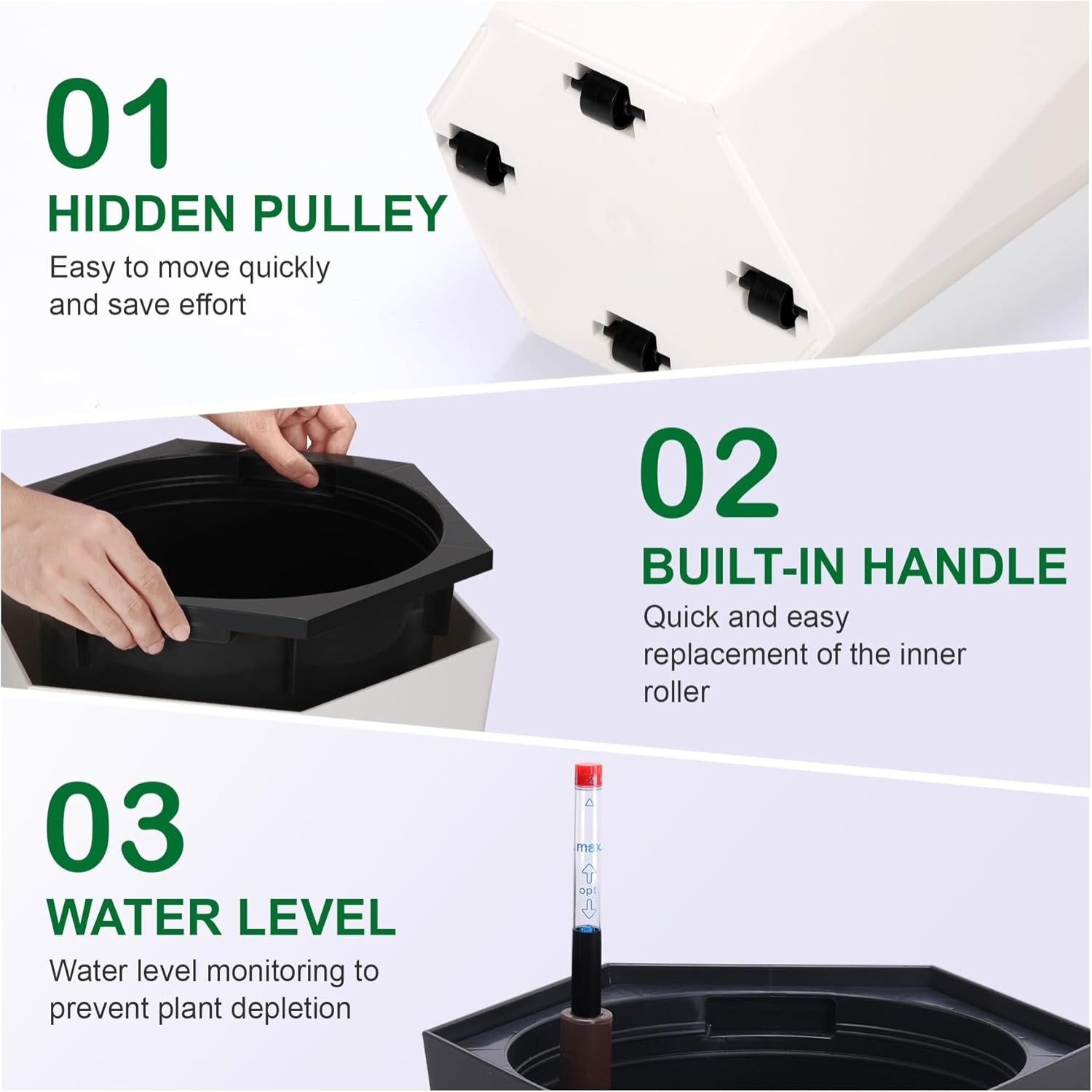 01
HIDDEN PULLEY
Easy to move quickly and save effort

02
BUILT-IN HANDLE
Quick and easy replacement of the inner roller

03
WATER LEVEL
Water level monitoring to prevent plant depletion

max
opt