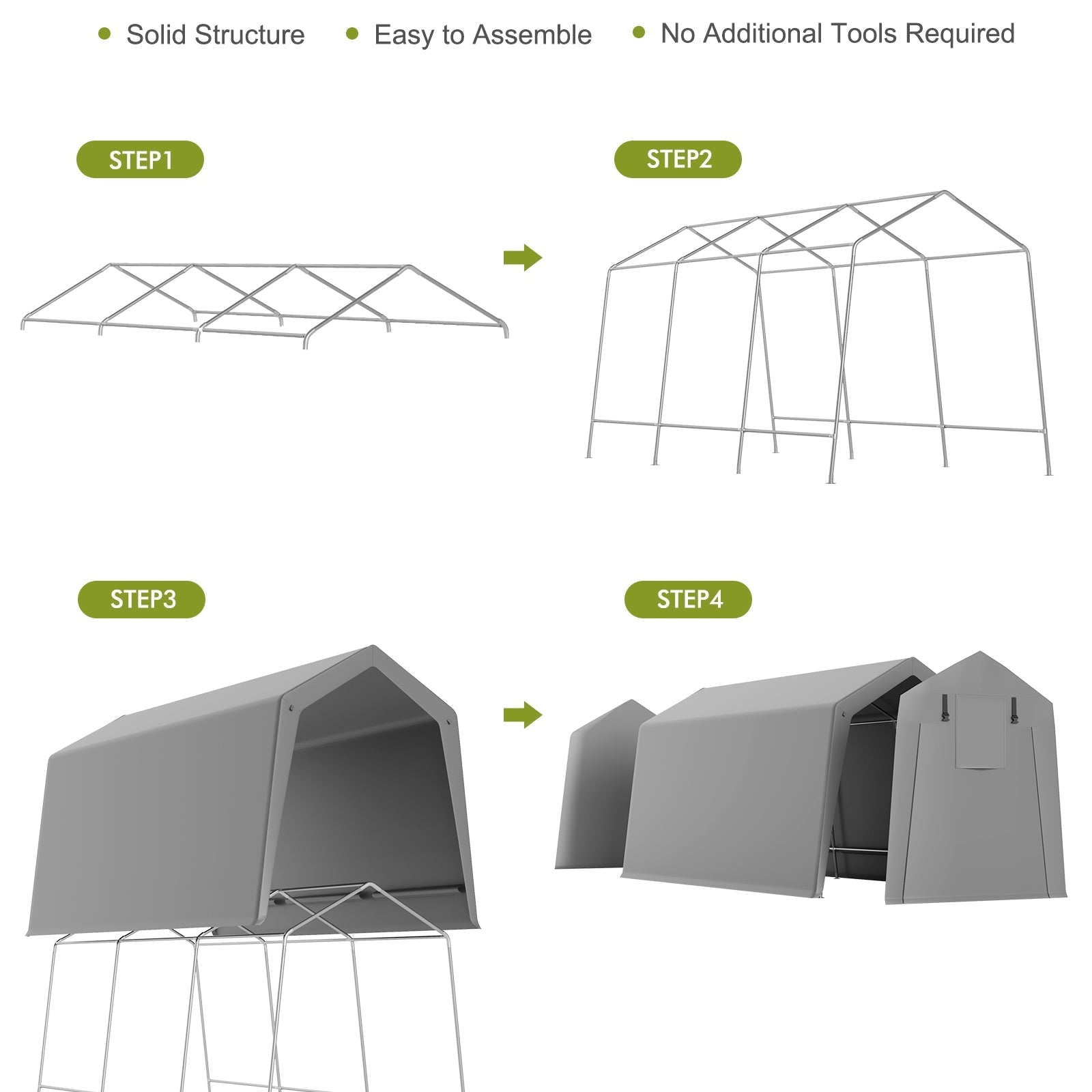 Solid Structure
Easy to Assemble
No Additional Tools Required

STEP1

STEP2

STEP3

STEP4