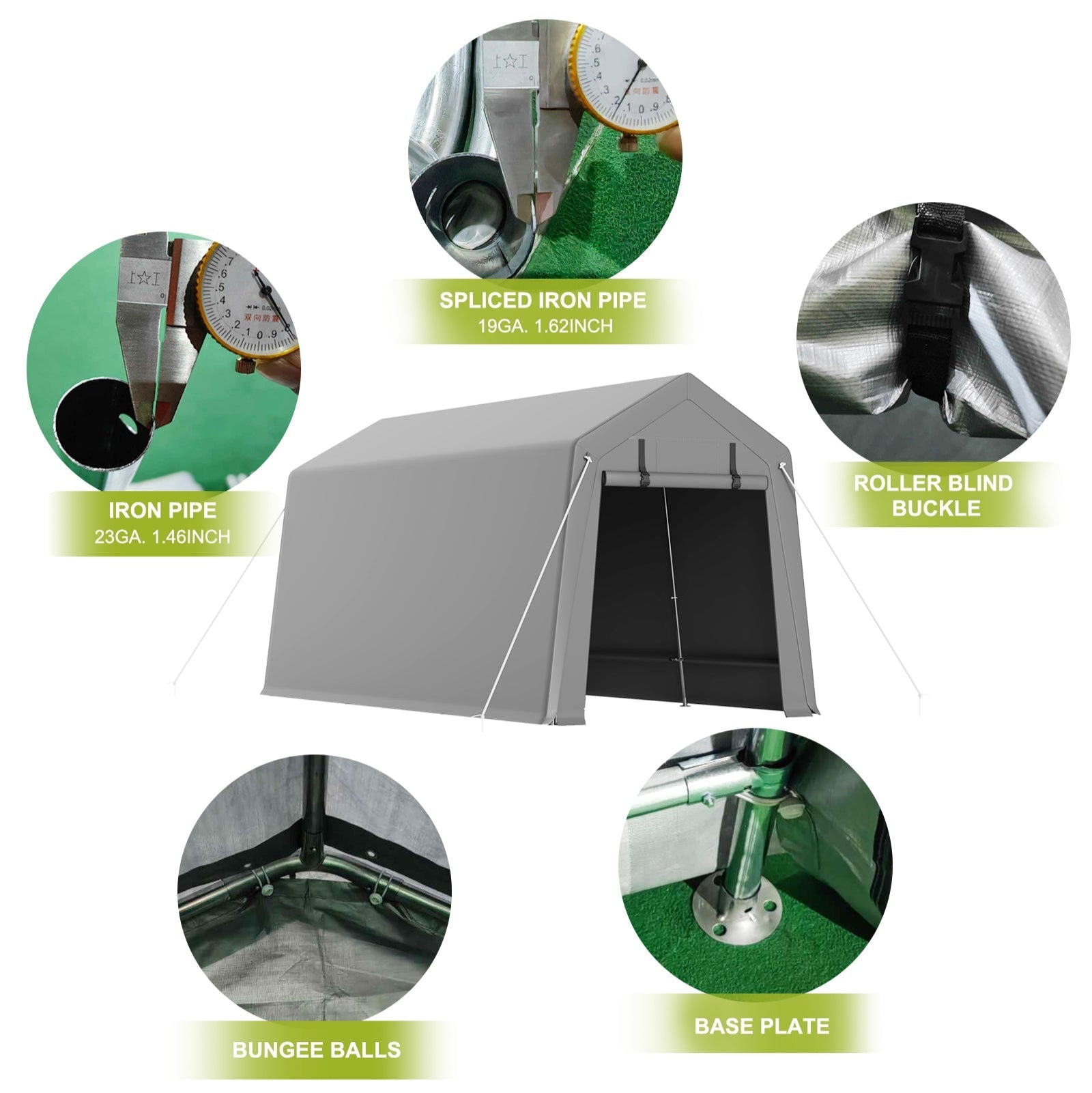 SPLICED IRON PIPE
19GA. 1.62INCH

IRON PIPE
23GA. 1.46INCH

ROLLER BLIND BUCKLE

BUNGEE BALLS

BASE PLATE