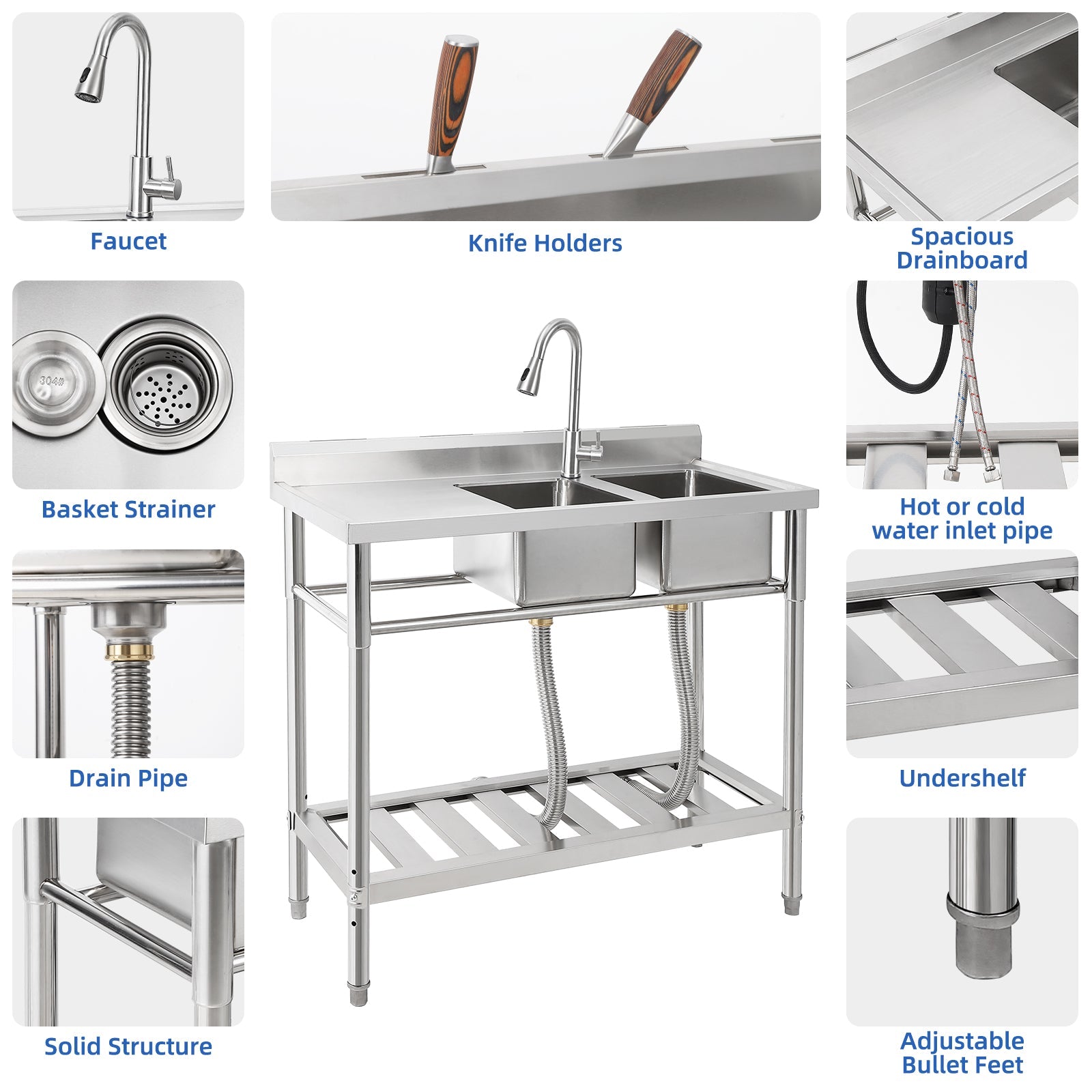 Faucet

Knife Holders

Spacious Drainboard

304#

Basket Strainer

Hot or cold water inlet pipe

Drain Pipe

Undershelf

Solid Structure

Adjustable Bullet Feet